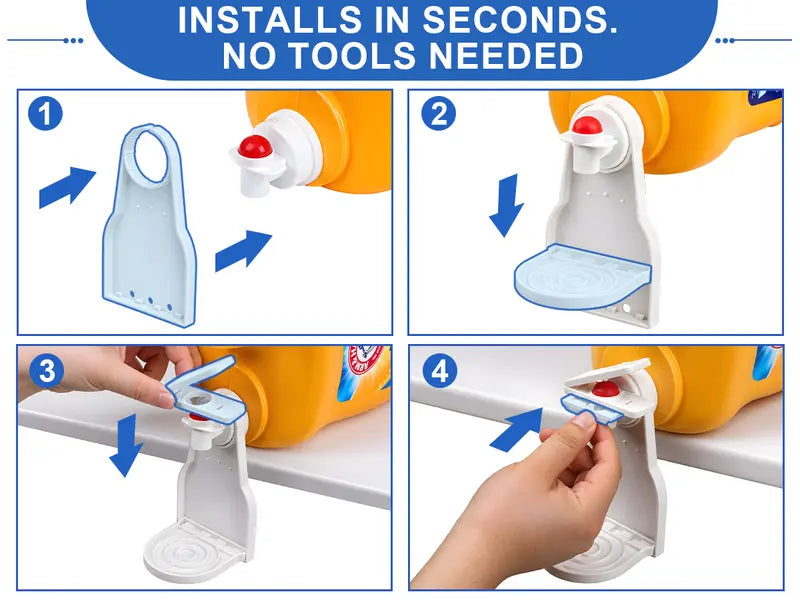 INSTALLS IN SECONDS.
NO TOOLS NEEDED

1

2

3

4